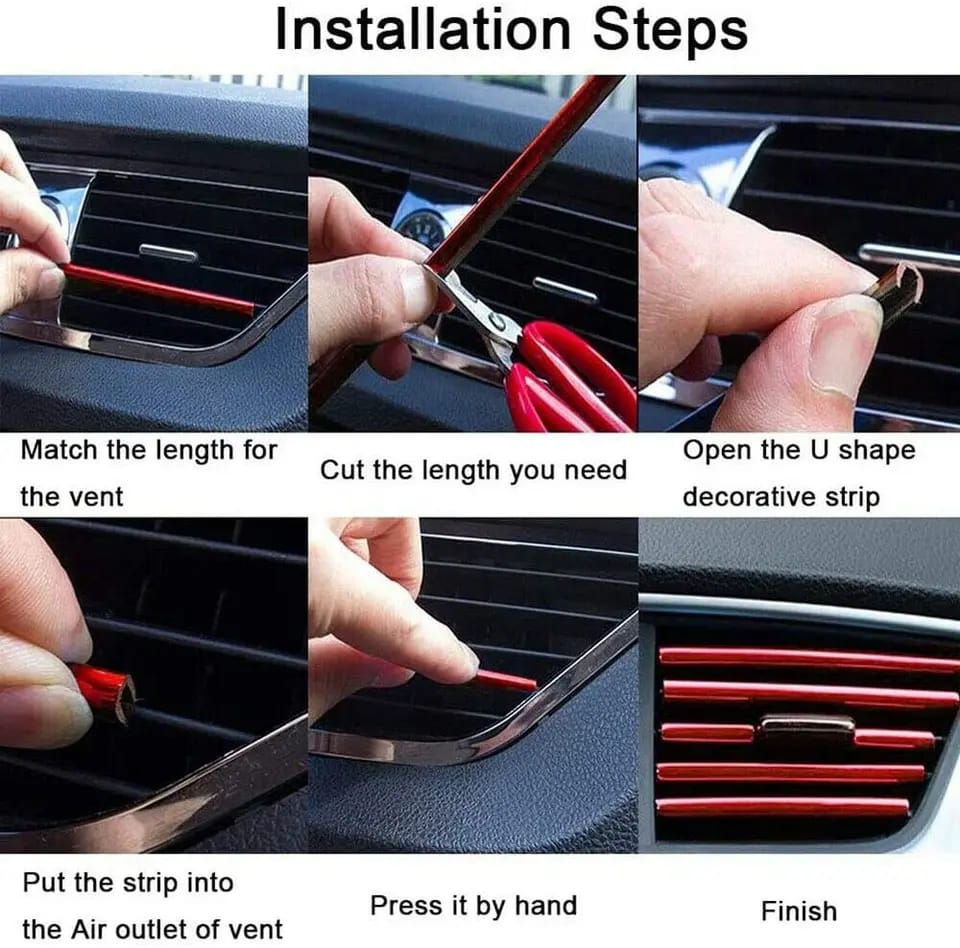 Installation Steps

Match the length for the vent

Cut the length you need

Open the U shape decorative strip

Put the strip into the Air outlet of vent

Press it by hand

Finish