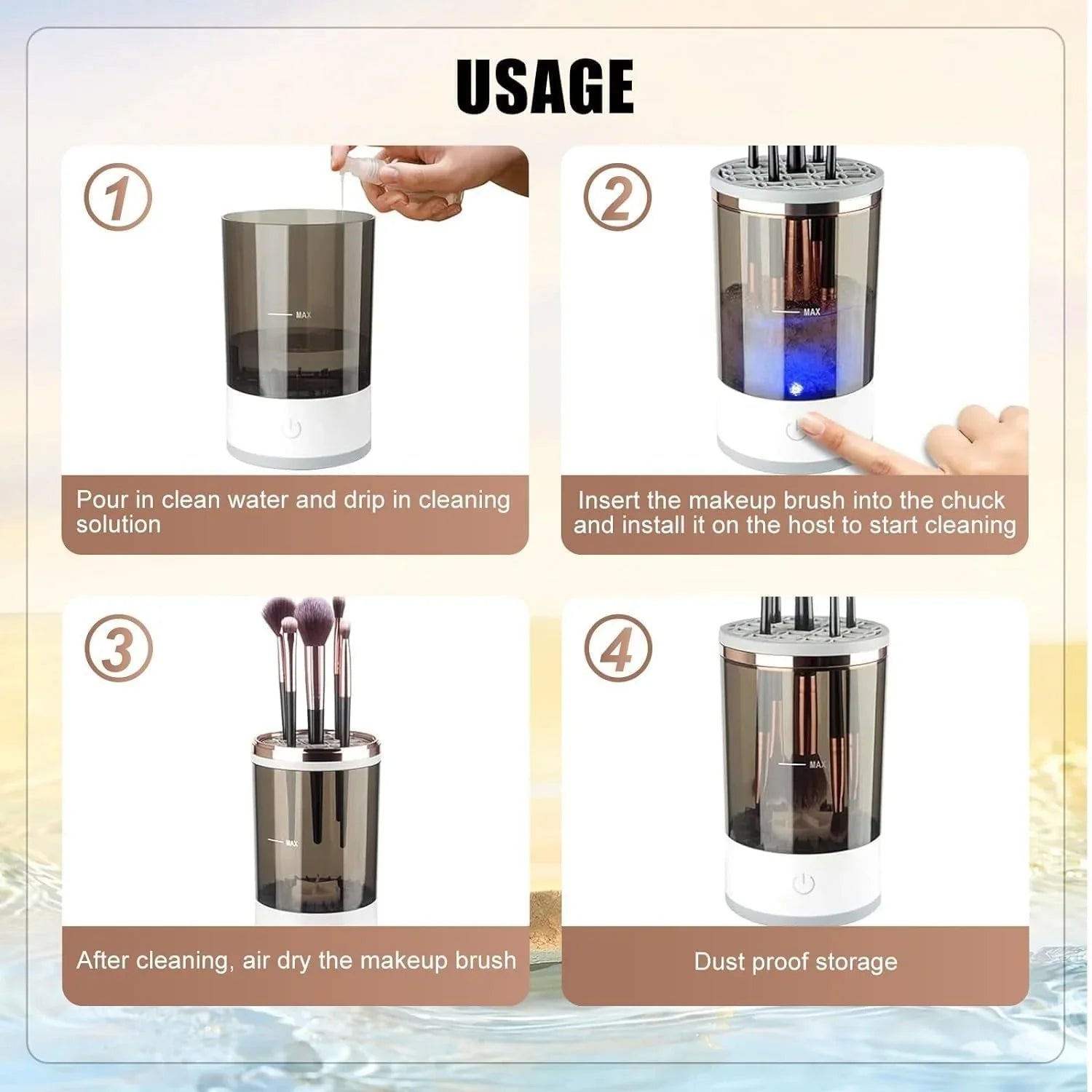 USAGE

1

MAX

Pour in clean water and drip in cleaning solution

2

MAX

Insert the makeup brush into the chuck and install it on the host to start cleaning

3

MAX

After cleaning, air dry the makeup brush

4

MAX

Dust proof storage